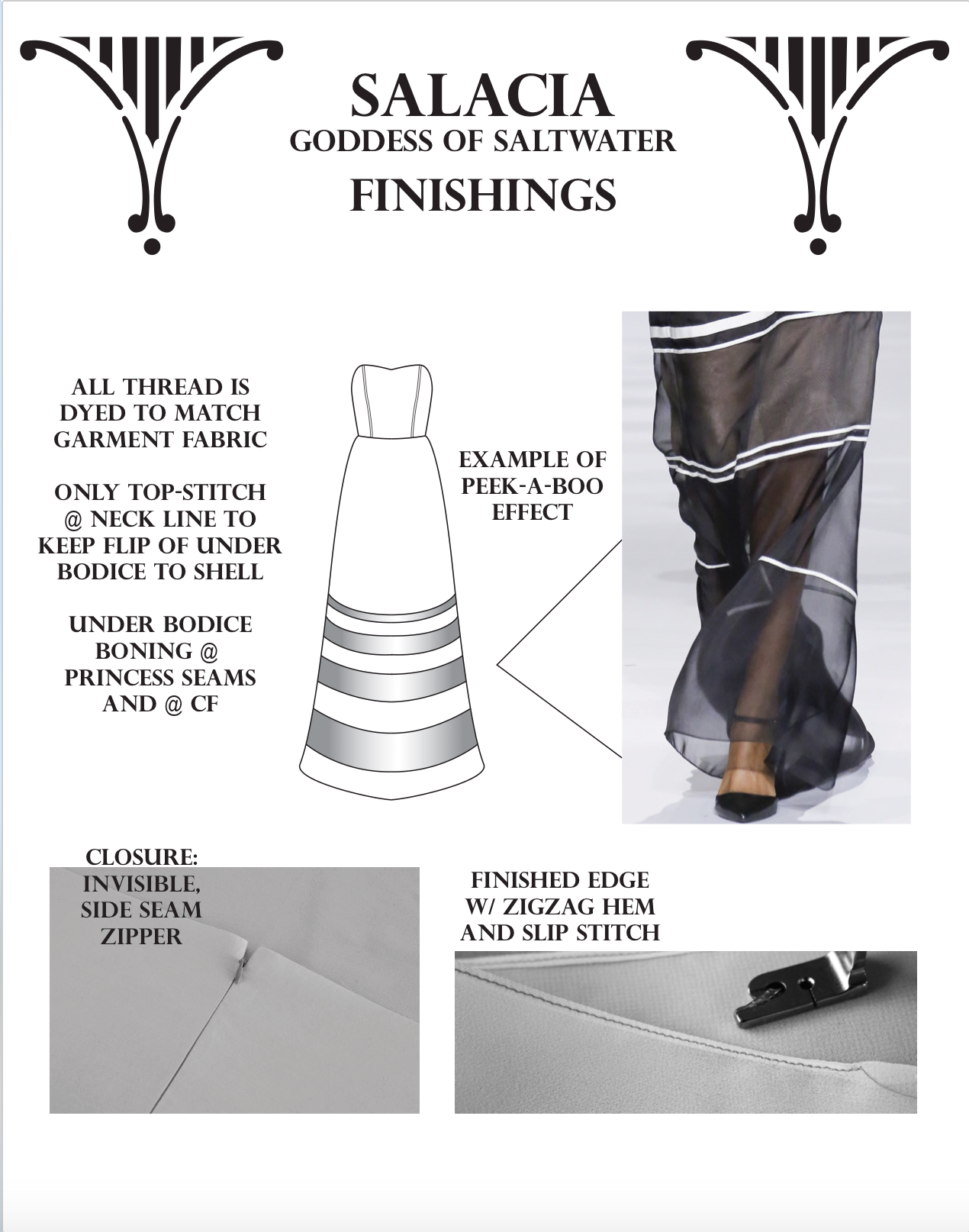 SALACIA
GODDESS OF SALTWATER
FINISHINGS

ALL THREAD IS DYED TO MATCH GARMENT FABRIC

ONLY TOP-STITCH @ NECK LINE TO KEEP FLIP OF UNDER BODICE TO SHELL

UNDER BODICE BONING @ PRINCESS SEAMS AND @ CF

EXAMPLE OF PEEK-A-BOO EFFECT

CLOSURE: INVISIBLE, SIDE SEAM ZIPPER

FINISHED EDGE W/ ZIGZAG HEM AND SLIP STITCH